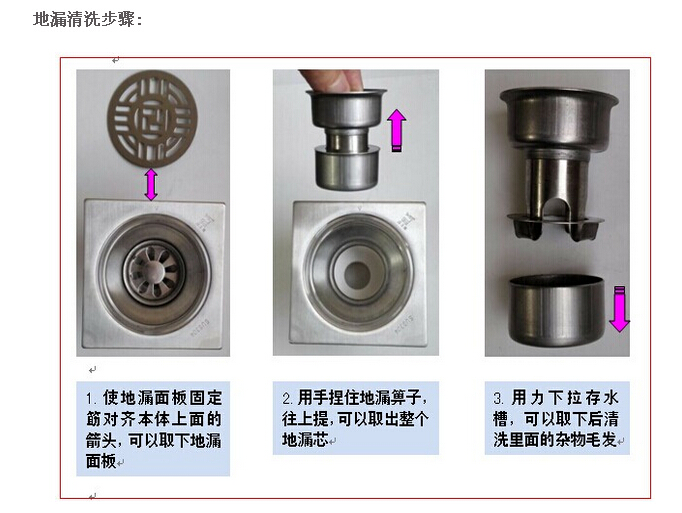 地漏清洗步骤：

1. 使地漏面板固定筋对齐本体上面的箭头，可以取下地漏面板

2. 用手捏住地漏箅子，往上提，可以取出整个地漏芯

3. 用力下拉存水槽，可以取下后清洗里面的杂物毛发